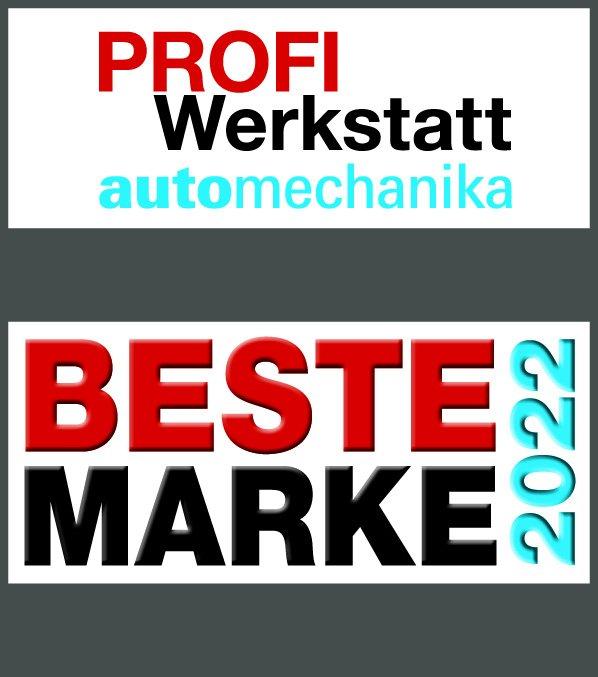 PROFI
Werkstatt
automechanika

BESTE
MARKE
2022